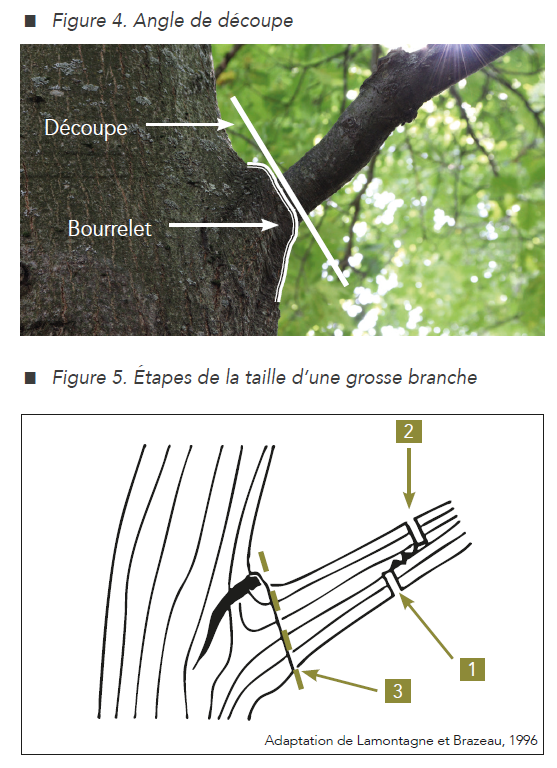 ■ Figure 4. Angle de découpe

Découpe

Bourrelet

■ Figure 5. Étapes de la taille d'une grosse branche

2

1

3

Adaptation de Lamontagne et Brazeau, 1996