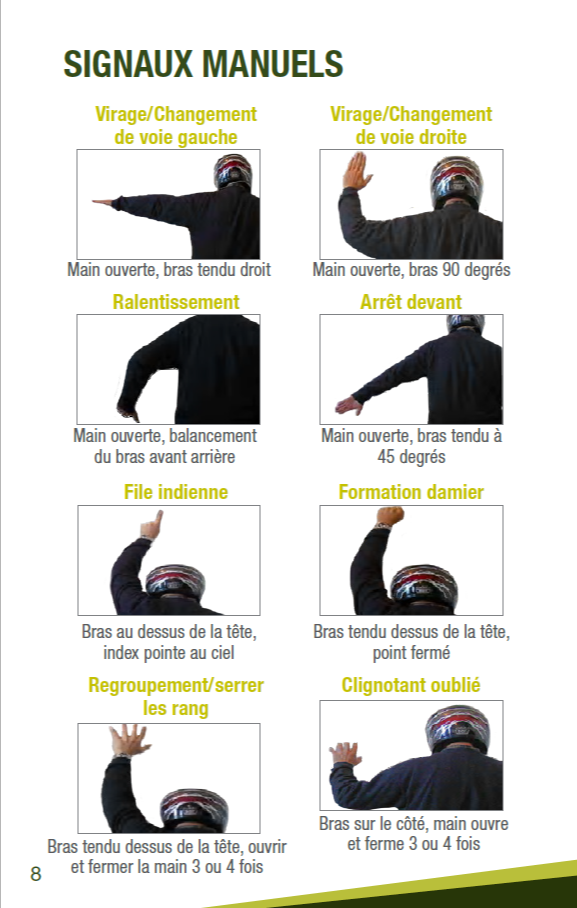 SIGNAUX MANUELS

Virage/Changement de voie gauche

Main ouverte, bras tendu droit

Virage/Changement de voie droite

Main ouverte, bras 90 degrés

Ralentissement

Main ouverte, balancement du bras avant arrière

Arrêt devant

Main ouverte, bras tendu à 45 degrés

File indienne

Bras au dessus de la tête, index pointe au ciel

Formation damier

Bras tendu dessus de la tête, point fermé

Regroupement/serrer les rang

Bras tendu dessus de la tête, ouvrir et fermer la main 3 ou 4 fois

Clignotant oublié

Bras sur le côté, main ouvre et ferme 3 ou 4 fois

8